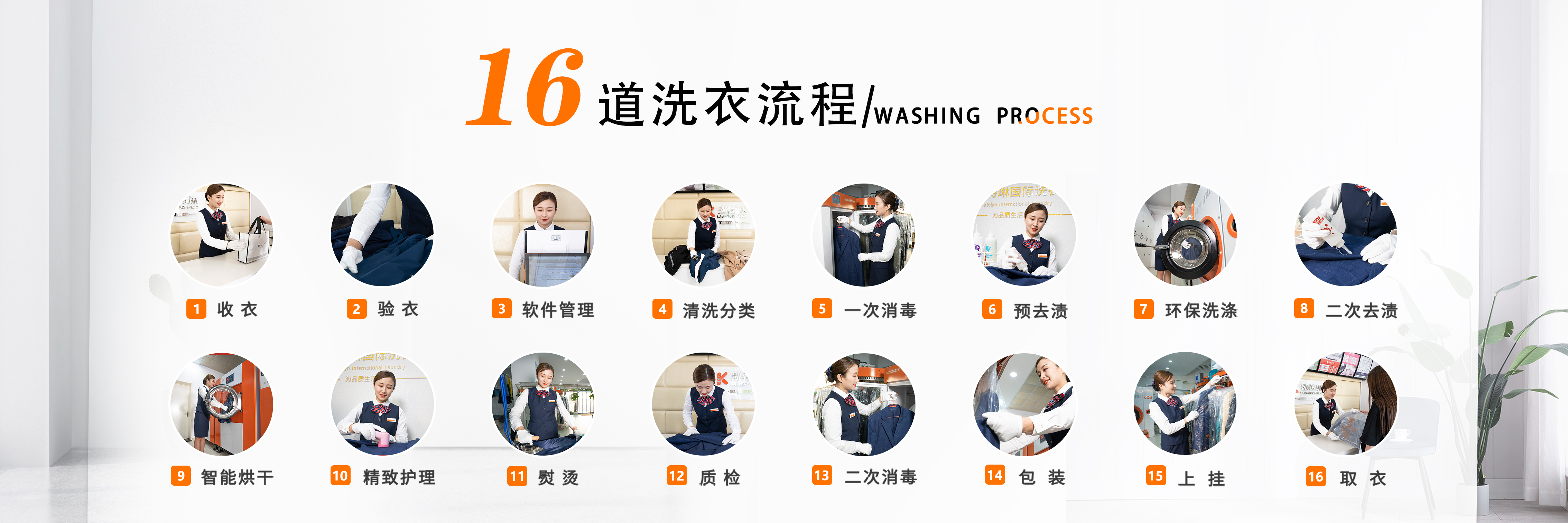 16 道洗衣流程/WASHING PROCESS

1 收 衣
2 验 衣
3 软件管理
4 清洗分类
5 一次消毒
6 预去渍
7 环保洗涤
8 二次去渍

9 智能烘干
10 精致护理
11 熨 烫
12 质 检
13 二次消毒
14 包 装
15 上 挂
16 取 衣